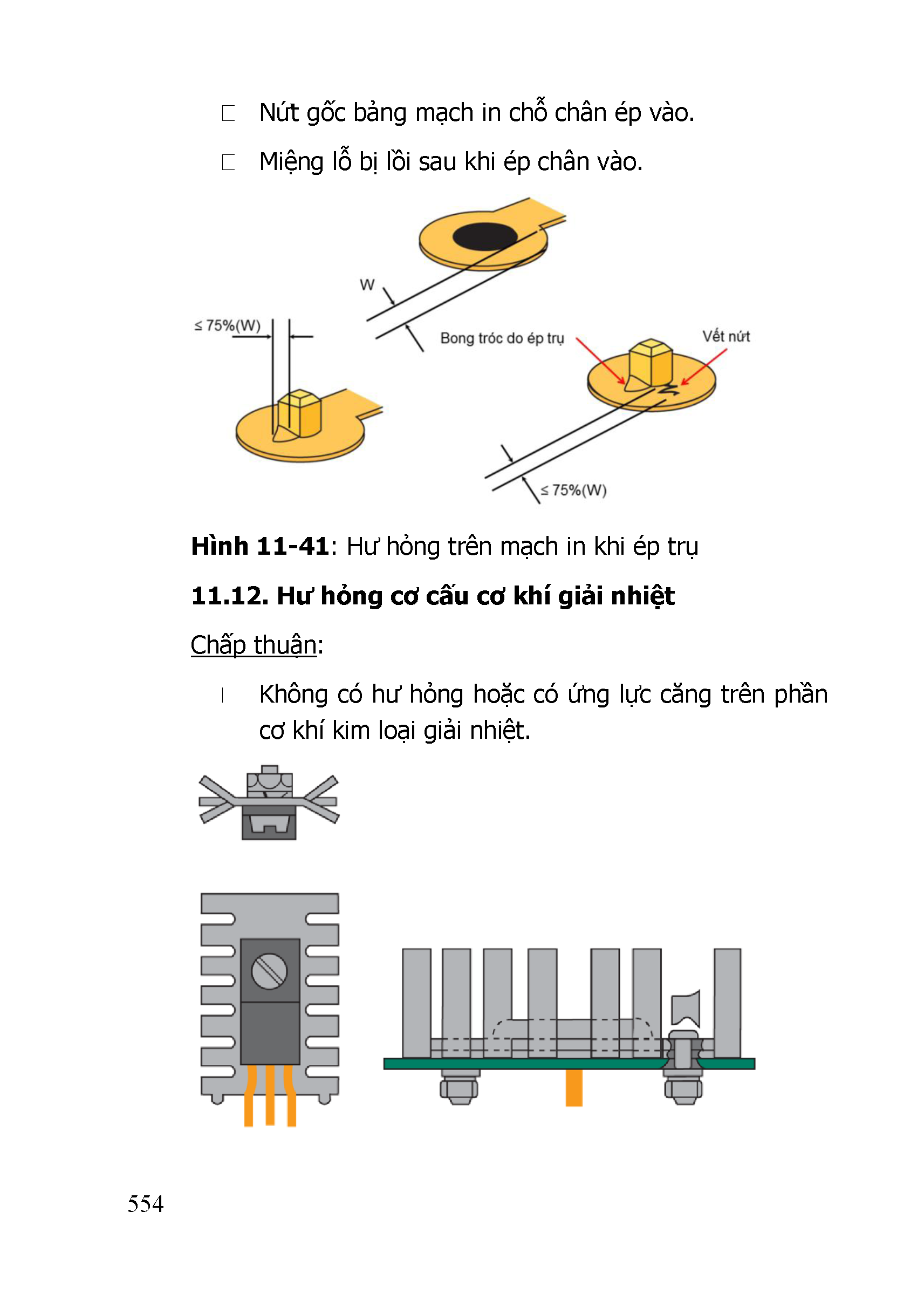 Nứt gốc bảng mạch in chỗ chân ép vào.

Miệng lỗ bị lồi sau khi ép chân vào.

W

≤ 75%(W)

Bong tróc do ép trụ

Vết nứt

≤ 75%(W)

**Hình 11-41**: Hư hỏng trên mạch in khi ép trụ

**11.12. Hư hỏng cơ cấu cơ khí giải nhiệt**

Chấp thuận:

Không có hư hỏng hoặc có ứng lực căng trên phần cơ khí kim loại giải nhiệt.

554