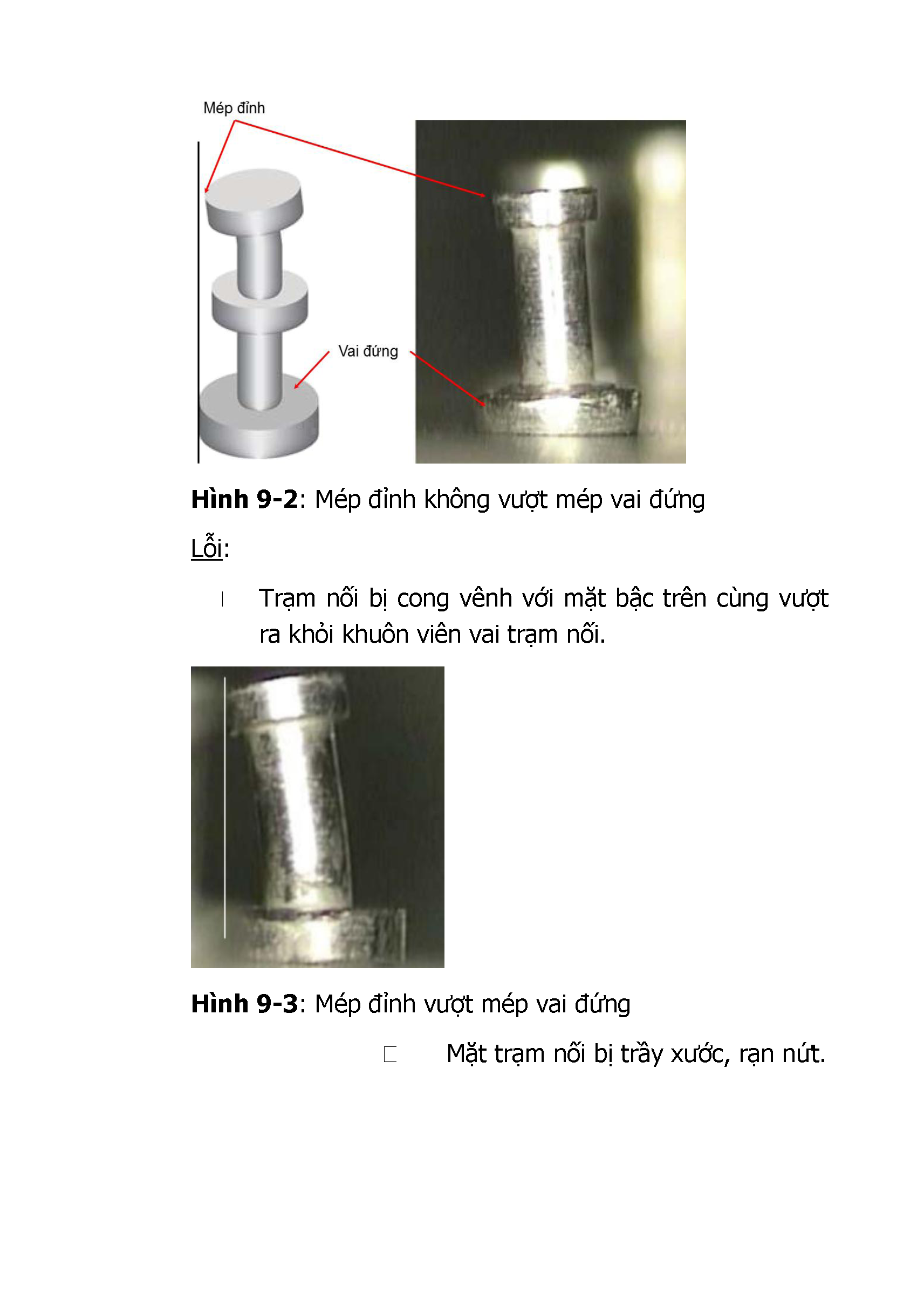 Mép đỉnh

Vai đứng

**Hình 9-2**: Mép đỉnh không vượt mép vai đứng

Lỗi:

Trạm nối bị cong vênh với mặt bậc trên cùng vượt ra khỏi khuôn viên vai trạm nối.

**Hình 9-3**: Mép đỉnh vượt mép vai đứng

Mặt trạm nối bị trầy xước, rạn nứt.