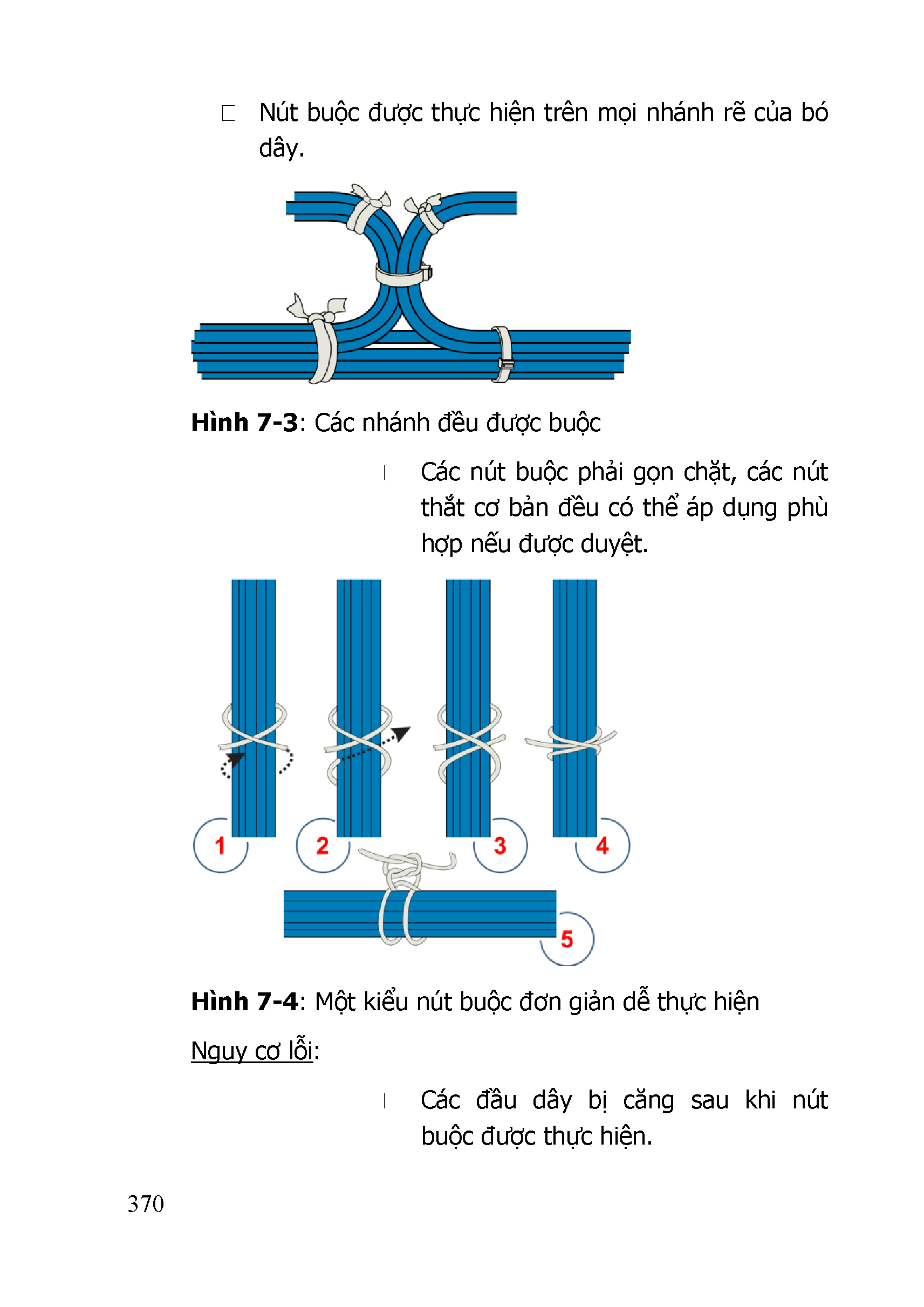 Nút buộc được thực hiện trên mọi nhánh rẽ của bó dây.

**Hình 7-3**: Các nhánh đều được buộc

Các nút buộc phải gọn chặt, các nút thắt cơ bản đều có thể áp dụng phù hợp nếu được duyệt.

1

2

3

4

5

**Hình 7-4**: Một kiểu nút buộc đơn giản dễ thực hiện

Nguy cơ lỗi:

Các đầu dây bị căng sau khi nút buộc được thực hiện.

370