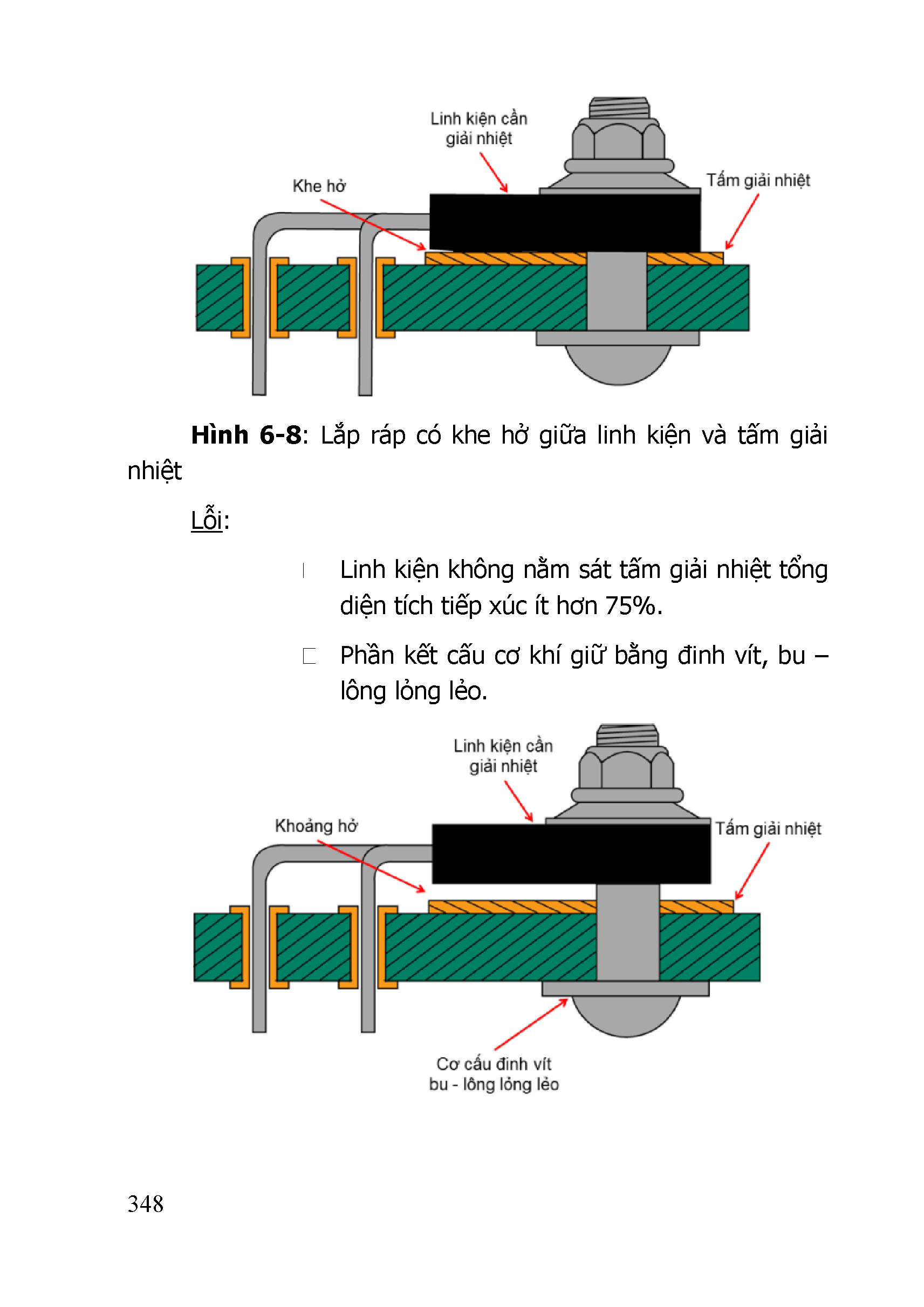 Linh kiện cần giải nhiệt

Khe hở

Tấm giải nhiệt

**Hình 6-8**: Lắp ráp có khe hở giữa linh kiện và tấm giải nhiệt

Lỗi:

Linh kiện không nằm sát tấm giải nhiệt tổng diện tích tiếp xúc ít hơn 75%.

Phần kết cấu cơ khí giữ bằng đinh vít, bu – lông lỏng lẻo.

Linh kiện cần giải nhiệt

Khoảng hở

Tấm giải nhiệt

Cơ cấu đinh vít bu - lông lỏng lẻo

348