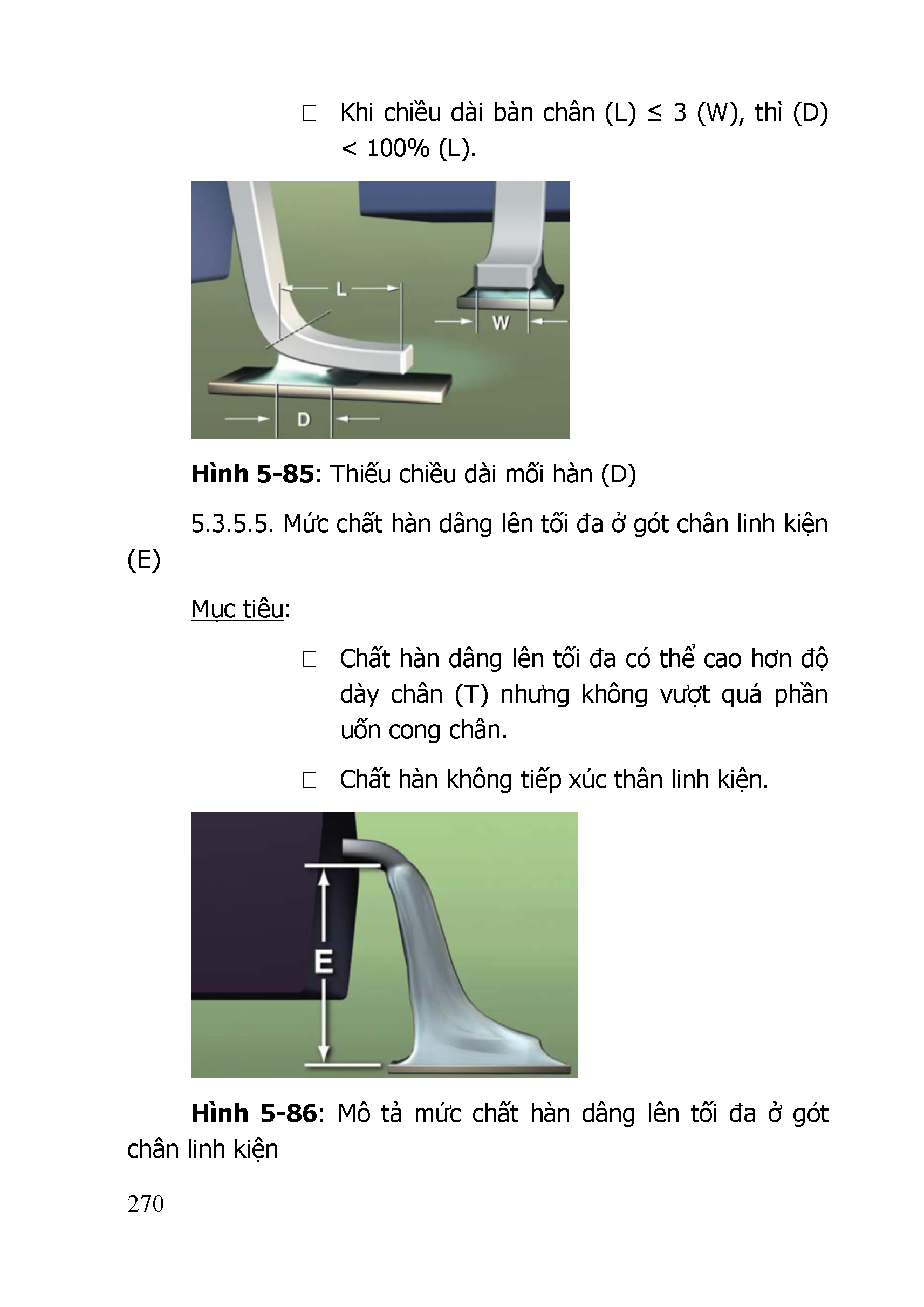 □ Khi chiều dài bàn chân (L) ≤ 3 (W), thì (D) < 100% (L).

L

W

D

**Hình 5-85**: Thiếu chiều dài mối hàn (D)

5.3.5.5. Mức chất hàn dâng lên tối đa ở gót chân linh kiện (E)

Mục tiêu:

□ Chất hàn dâng lên tối đa có thể cao hơn độ dày chân (T) nhưng không vượt quá phần uốn cong chân.

□ Chất hàn không tiếp xúc thân linh kiện.

E

**Hình 5-86**: Mô tả mức chất hàn dâng lên tối đa ở gót chân linh kiện

270