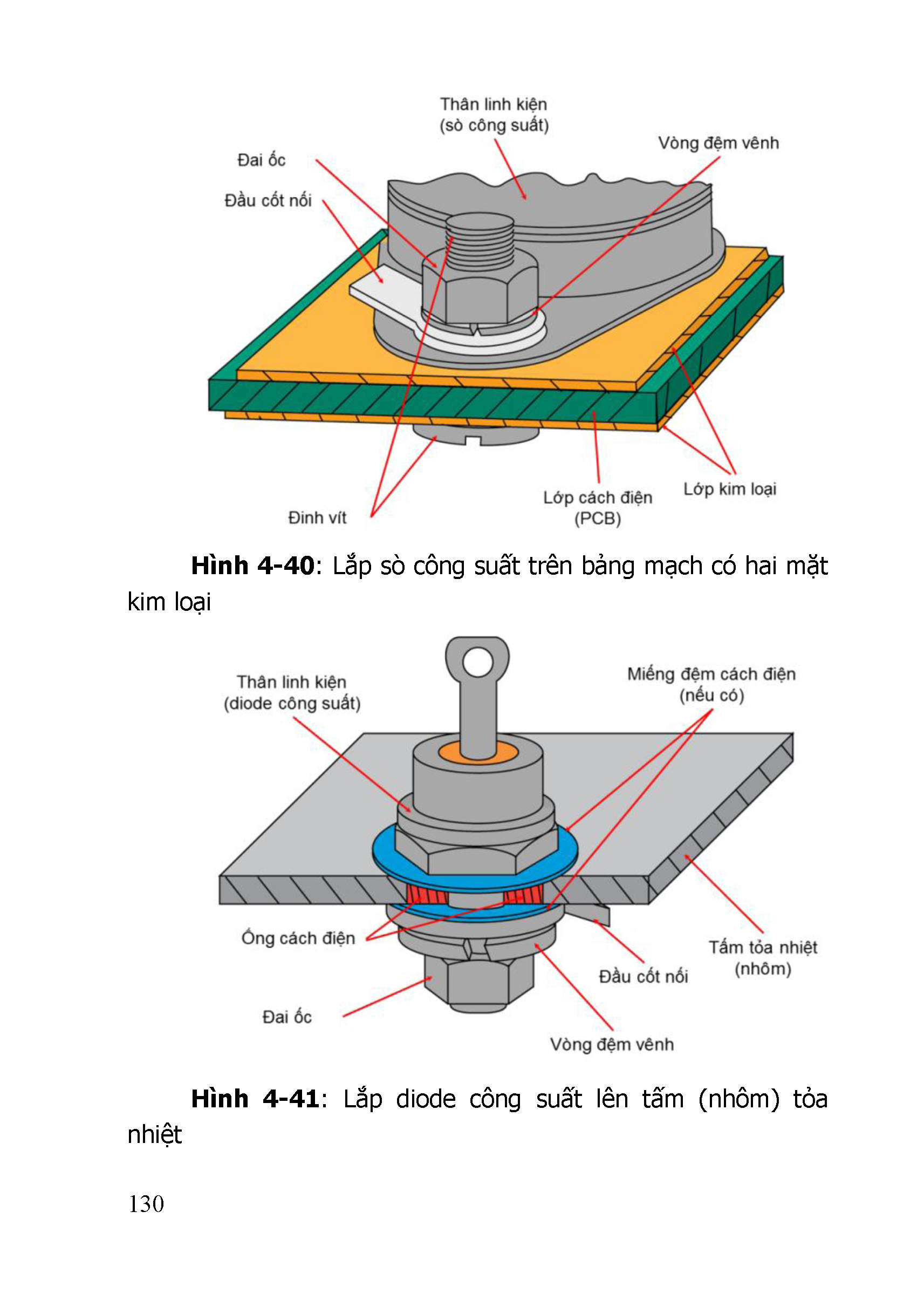 Thân linh kiện
(sò công suất)

Vòng đệm vênh

Đai ốc

Đầu cốt nối

Đinh vít

Lớp cách điện
(PCB)

Lớp kim loại

**Hình 4-40**: Lắp sò công suất trên bảng mạch có hai mặt kim loại

Thân linh kiện
(diode công suất)

Miếng đệm cách điện
(nếu có)

Ống cách điện

Đai ốc

Đầu cốt nối

Tấm tỏa nhiệt
(nhôm)

Vòng đệm vênh

**Hình 4-41**: Lắp diode công suất lên tấm (nhôm) tỏa nhiệt

130