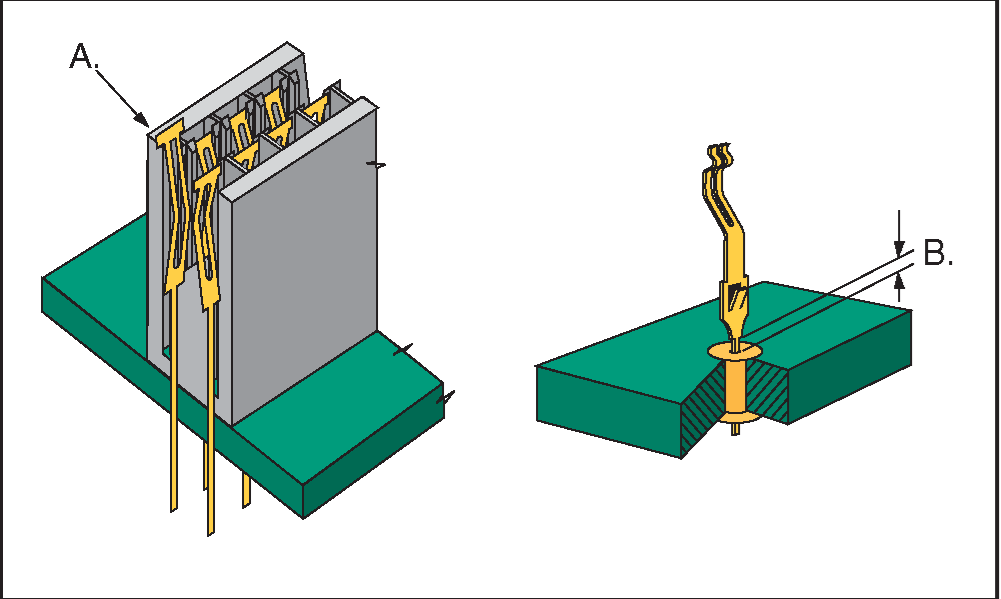 A.

B.