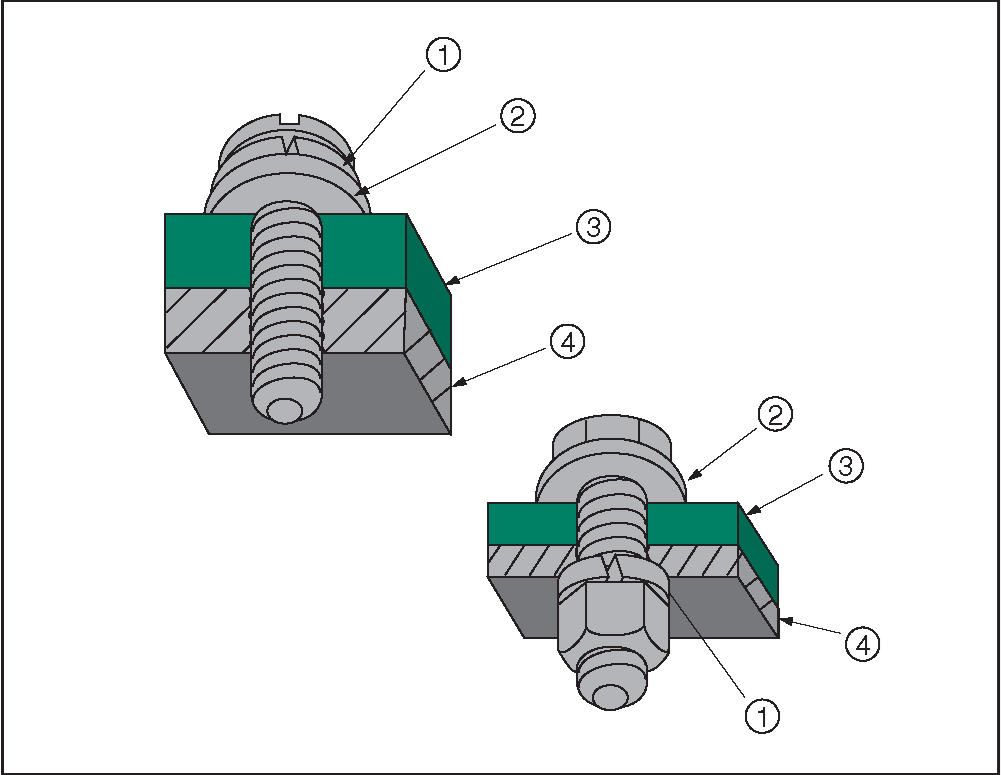 1
2
3
4
2
3
4
1