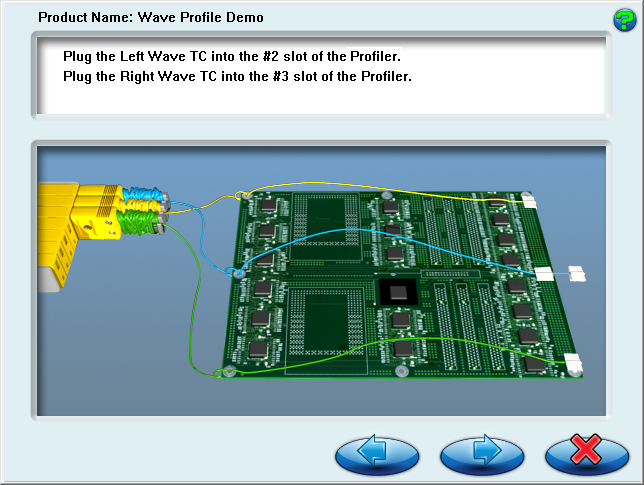 Product Name: Wave Profile Demo

?

Plug the Left Wave TC into the #2 slot of the Profiler.
Plug the Right Wave TC into the #3 slot of the Profiler.