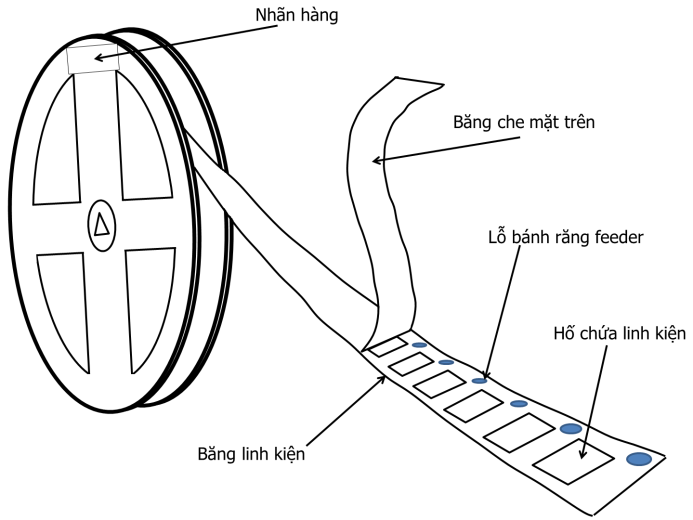 Nhãn hàng

Băng che mặt trên

Lỗ bánh răng feeder

Hố chứa linh kiện

Băng linh kiện