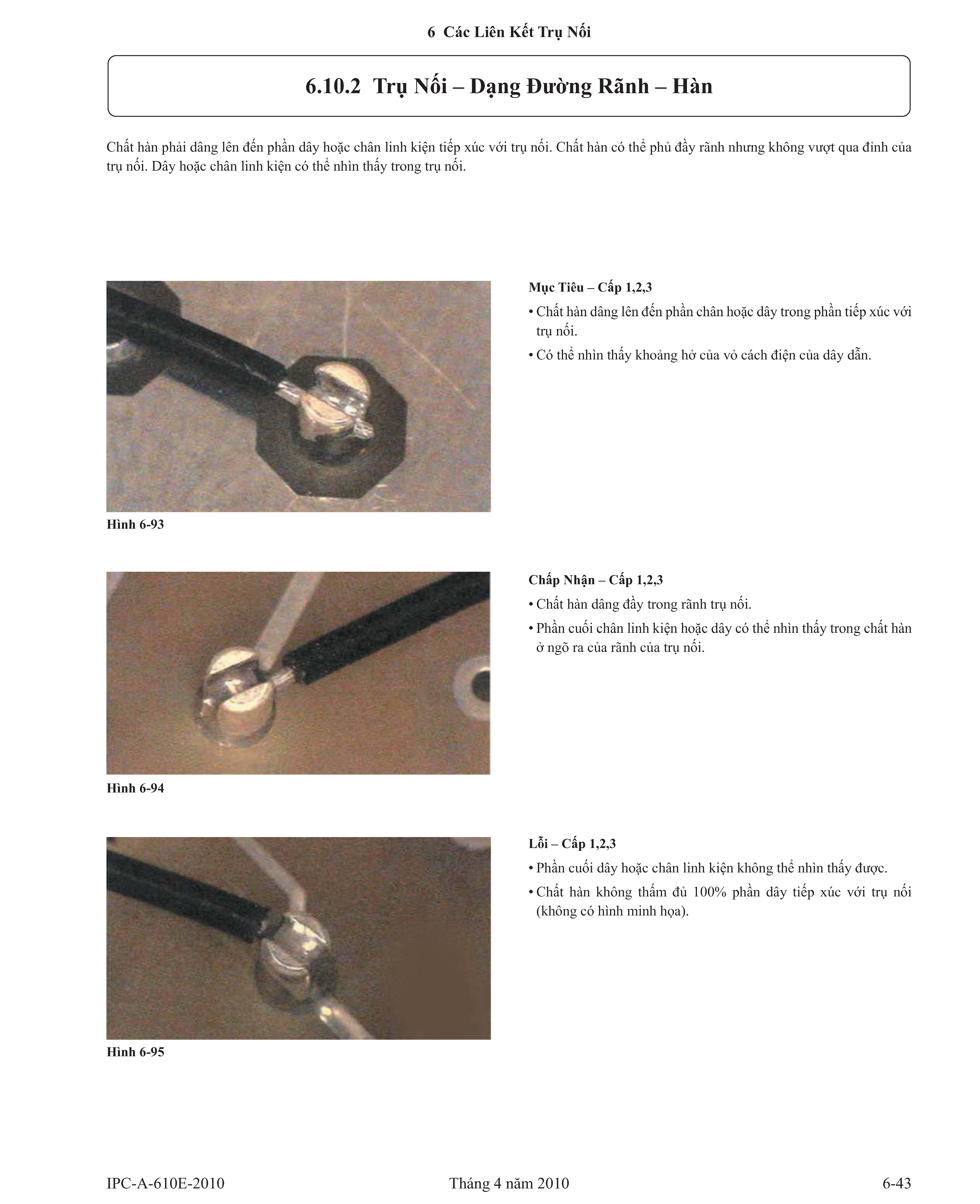 6 Các Liên Kết Trụ Nối

6.10.2 Trụ Nối – Dạng Đường Rãnh – Hàn

Chất hàn phải dâng lên đến phần dây hoặc chân linh kiện tiếp xúc với trụ nối. Chất hàn có thể phủ đầy rãnh nhưng không vượt qua đỉnh của trụ nối. Dây hoặc chân linh kiện có thể nhìn thấy trong trụ nối.

Hình 6-93

Mục Tiêu – Cấp 1,2,3
• Chất hàn dâng lên đến phần chân hoặc dây trong phần tiếp xúc với trụ nối.
• Có thể nhìn thấy khoảng hở của vỏ cách điện của dây dẫn.

Hình 6-94

Chấp Nhận – Cấp 1,2,3
• Chất hàn dâng đầy trong rãnh trụ nối.
• Phần cuối chân linh kiện hoặc dây có thể nhìn thấy trong chất hàn ở ngõ ra của rãnh của trụ nối.

Hình 6-95

Lỗi – Cấp 1,2,3
• Phần cuối dây hoặc chân linh kiện không thể nhìn thấy được.
• Chất hàn không thấm đủ 100% phần dây tiếp xúc với trụ nối (không có hình minh họa).

IPC-A-610E-2010 Tháng 4 năm 2010 6-43