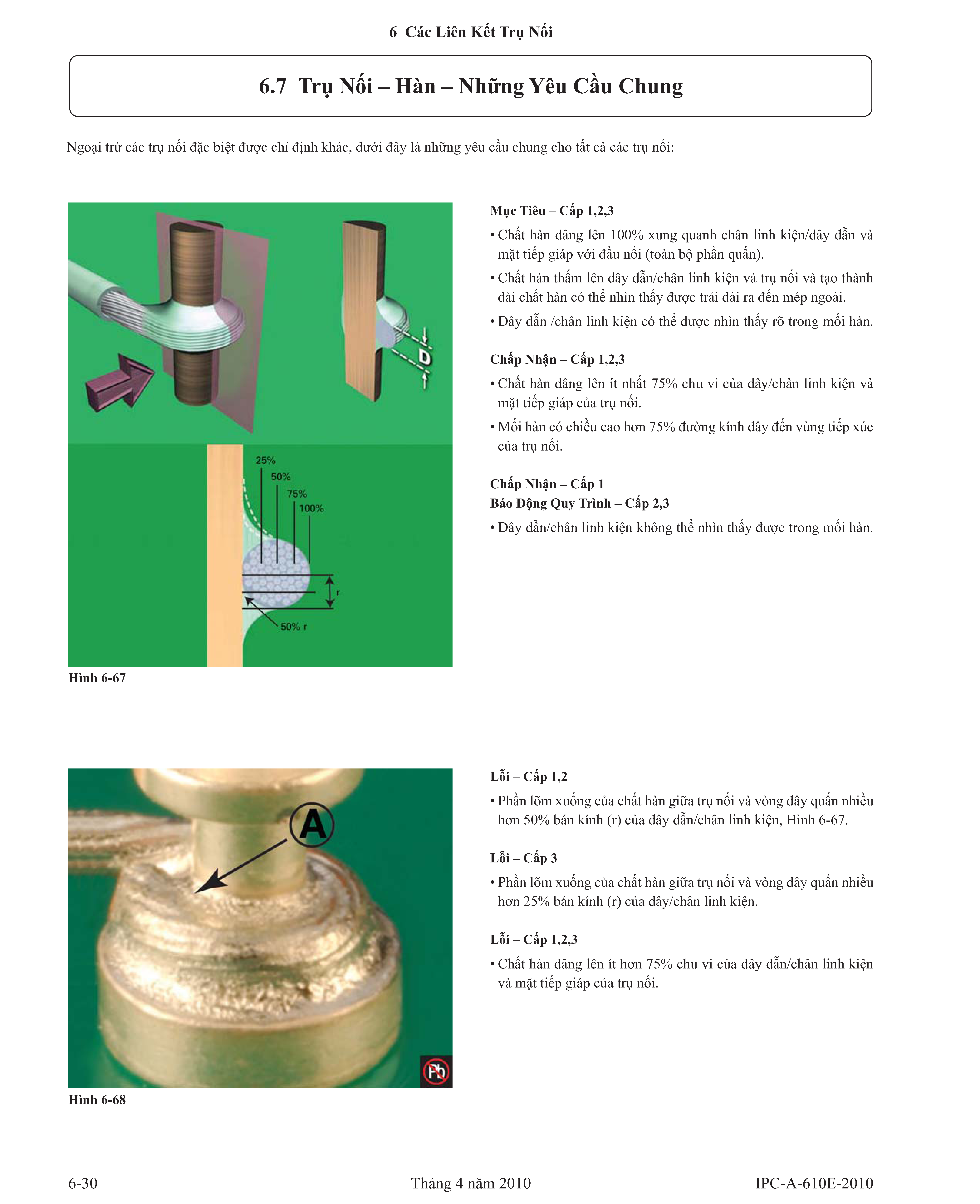 6 Các Liên Kết Trụ Nối

6.7 Trụ Nối – Hàn – Những Yêu Cầu Chung

Ngoại trừ các trụ nối đặc biệt được chỉ định khác, dưới đây là những yêu cầu chung cho tất cả các trụ nối:

D

25%
50%
75%
100%
r
50% r

Hình 6-67

Mục Tiêu – Cấp 1,2,3

• Chất hàn dâng lên 100% xung quanh chân linh kiện/dây dẫn và mặt tiếp giáp với đầu nối (toàn bộ phần quấn).

• Chất hàn thấm lên dây dẫn/chân linh kiện và trụ nối và tạo thành dải chất hàn có thể nhìn thấy được trải dài ra đến mép ngoài.

• Dây dẫn /chân linh kiện có thể được nhìn thấy rõ trong mối hàn.

Chấp Nhận – Cấp 1,2,3

• Chất hàn dâng lên ít nhất 75% chu vi của dây/chân linh kiện và mặt tiếp giáp của trụ nối.

• Mối hàn có chiều cao hơn 75% đường kính dây đến vùng tiếp xúc của trụ nối.

Chấp Nhận – Cấp 1
Báo Động Quy Trình – Cấp 2,3

• Dây dẫn/chân linh kiện không thể nhìn thấy được trong mối hàn.

A

Pb

Hình 6-68

Lỗi – Cấp 1,2

• Phần lõm xuống của chất hàn giữa trụ nối và vòng dây quấn nhiều hơn 50% bán kính (r) của dây dẫn/chân linh kiện, Hình 6-67.

Lỗi – Cấp 3

• Phần lõm xuống của chất hàn giữa trụ nối và vòng dây quấn nhiều hơn 25% bán kính (r) của dây/chân linh kiện.

Lỗi – Cấp 1,2,3

• Chất hàn dâng lên ít hơn 75% chu vi của dây dẫn/chân linh kiện và mặt tiếp giáp của trụ nối.

6-30 Tháng 4 năm 2010 IPC-A-610E-2010